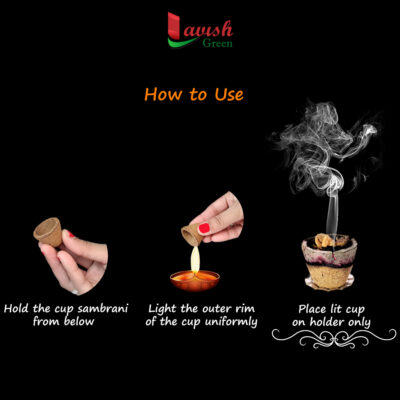 Lavish Green

How to Use

Hold the cup sambrani from below

Light the outer rim of the cup uniformly

Place lit cup on holder only